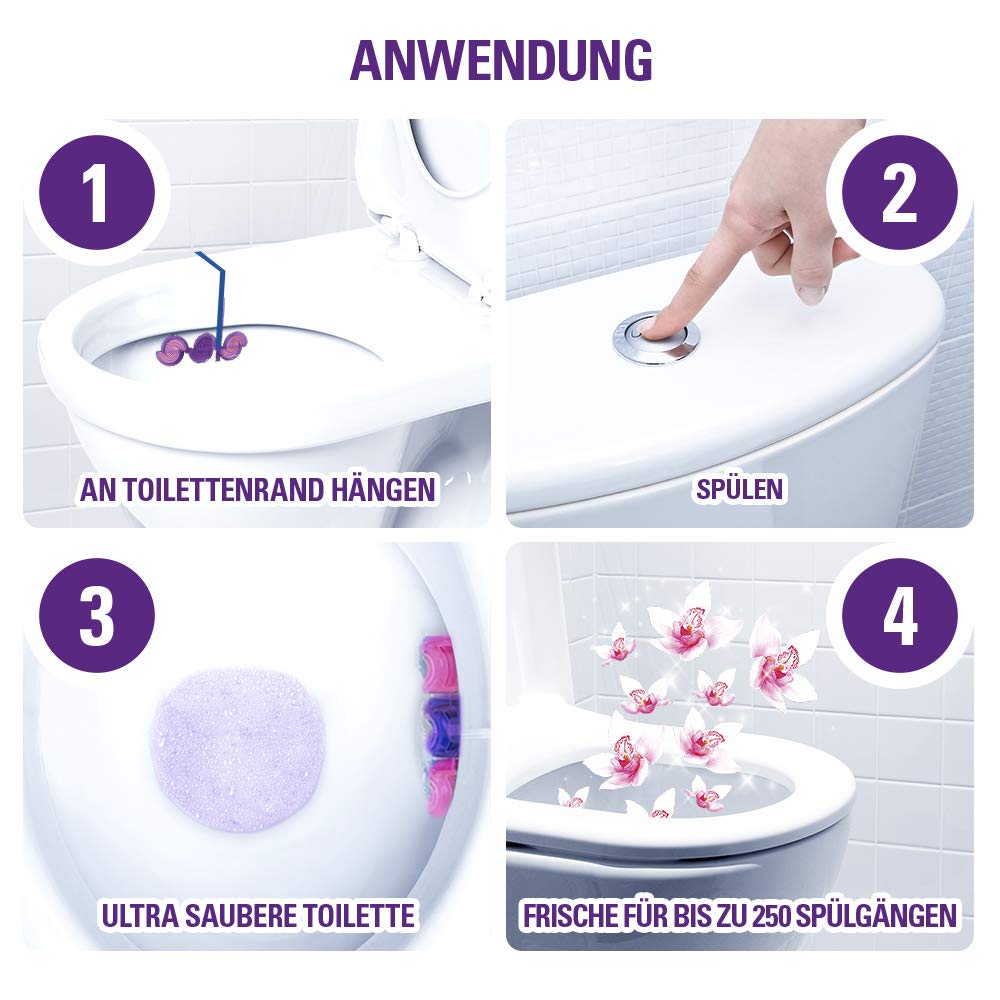 ANWENDUNG

1

AN TOILETTENRAND HÄNGEN

2

SPÜLEN

3

ULTRA SAUBERE TOILETTE

4

FRISCHE FÜR BIS ZU 250 SPÜLGÄNGEN