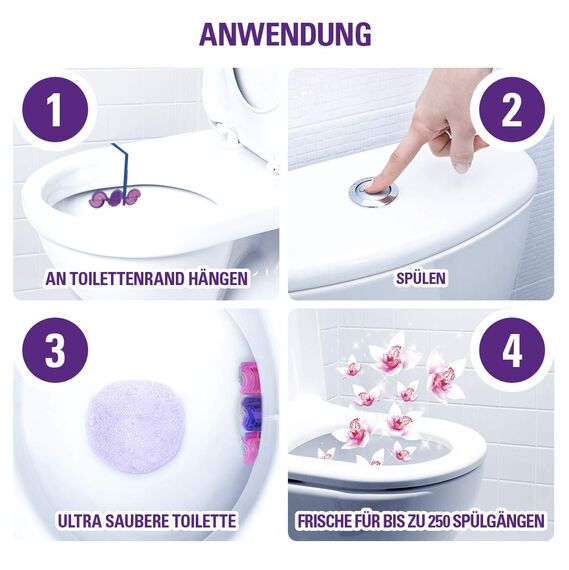 ANWENDUNG

1

AN TOILETTENRAND HÄNGEN

2

SPÜLEN

3

ULTRA SAUBERE TOILETTE

4

FRISCHE FÜR BIS ZU 250 SPÜLGÄNGEN