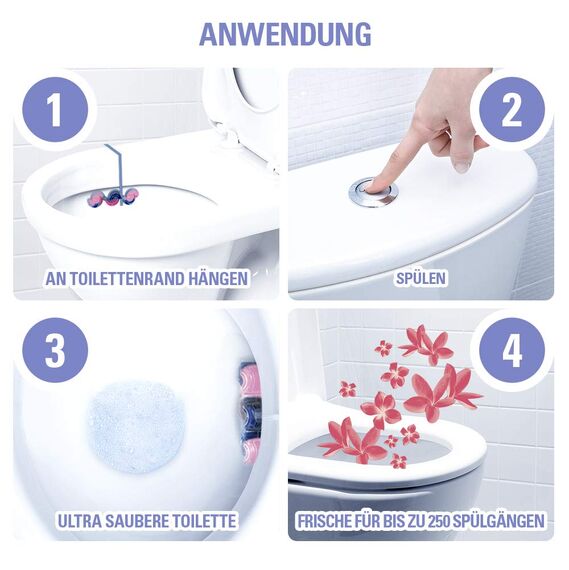 ANWENDUNG

1

AN TOILETTENRAND HÄNGEN

2

SPÜLEN

3

ULTRA SAUBERE TOILETTE

4

FRISCHE FÜR BIS ZU 250 SPÜLGÄNGEN