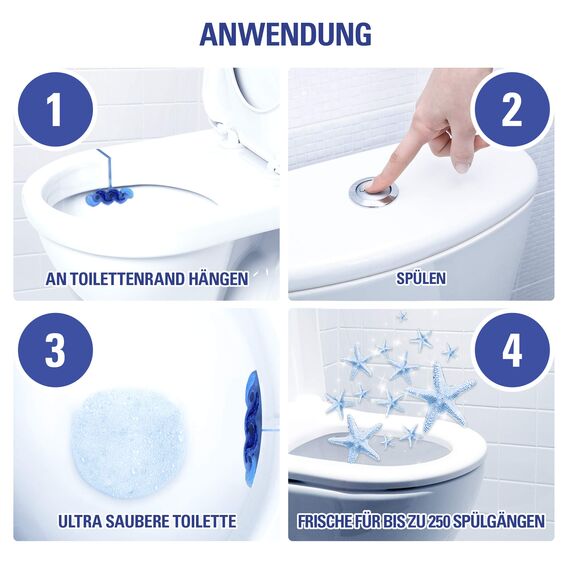 ANWENDUNG

1

AN TOILETTENRAND HÄNGEN

2

SPÜLEN

3

ULTRA SAUBERE TOILETTE

4

FRISCHE FÜR BIS ZU 250 SPÜLGÄNGEN