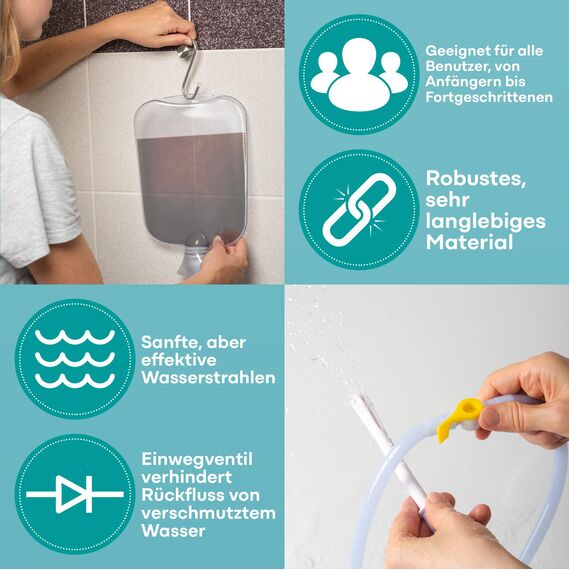 Geeignet für alle Benutzer, von Anfängern bis Fortgeschrittenen

Robustes, sehr langlebiges Material

Sanfte, aber effektive Wasserstrahlen

Einwegventil verhindert Rückfluss von verschmutztem Wasser